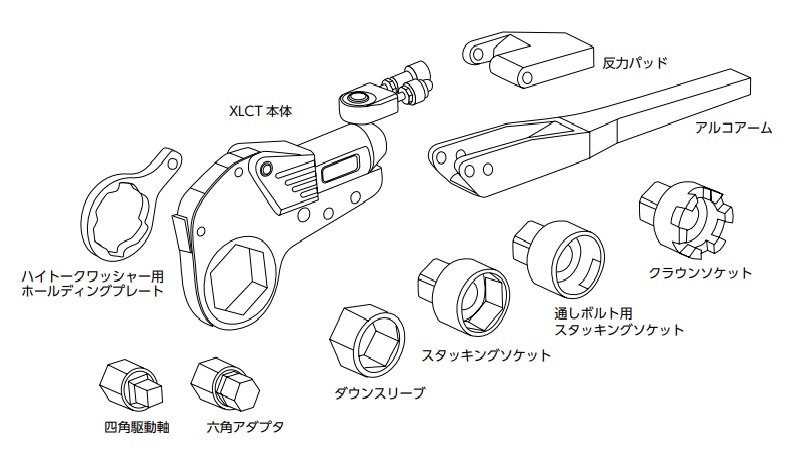 反力パッド

XLCT 本体

アルコアーム

ハイトークワッシャー用
ホールディングプレート

クラウンソケット

通しボルト用
スタッキングソケット

スタッキングソケット

ダウンスリーブ

四角駆動軸

六角アダプタ